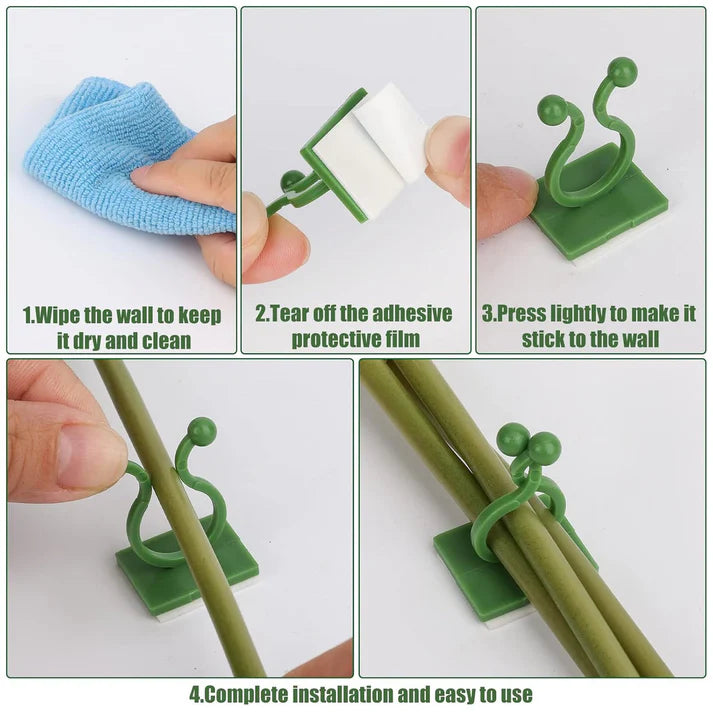 1.Wipe the wall to keep it dry and clean

2.Tear off the adhesive protective film

3.Press lightly to make it stick to the wall

4.Complete installation and easy to use