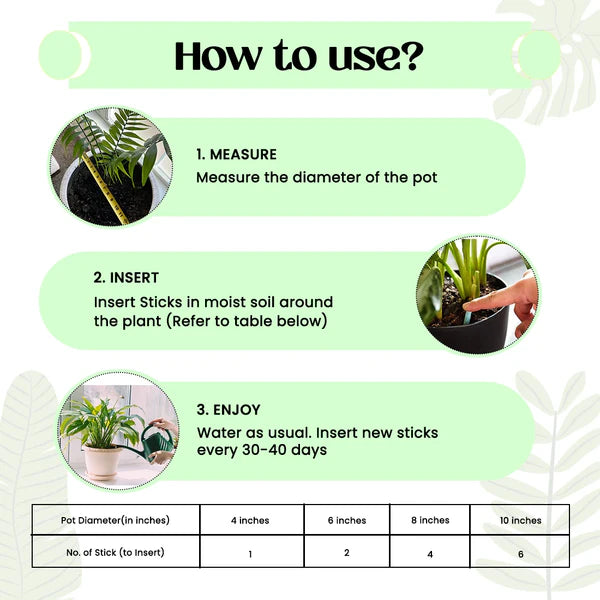 How to use?

1. MEASURE
Measure the diameter of the pot

2. INSERT
Insert Sticks in moist soil around the plant (Refer to table below)

3. ENJOY
Water as usual. Insert new sticks every 30-40 days

| Pot Diameter(in inches) | 4 inches | 6 inches | 8 inches | 10 inches |
|---|---|---|---|---|
| No. of Stick (to Insert) | 1 | 2 | 4 | 6 |